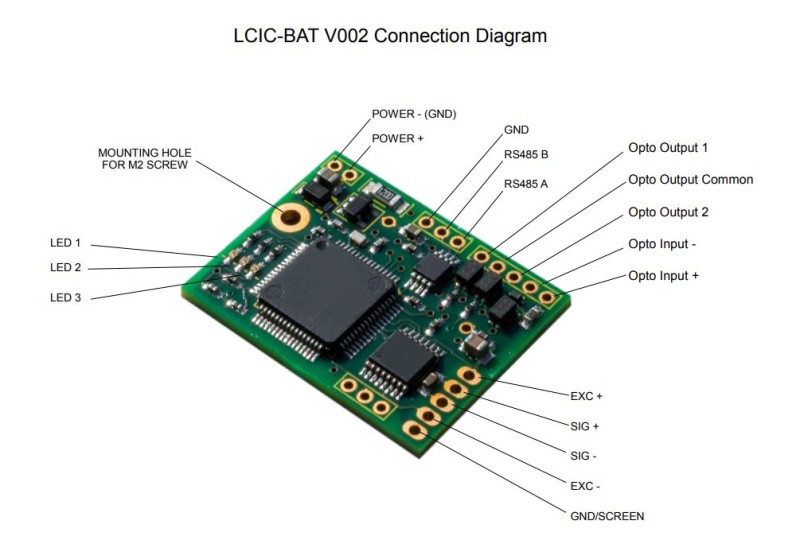 LCIC-BAT V002 Connection Diagram

POWER - (GND)
POWER +
MOUNTING HOLE FOR M2 SCREW
GND
RS485 B
RS485 A
Opto Output 1
Opto Output Common
Opto Output 2
Opto Input -
Opto Input +
LED 1
LED 2
LED 3
EXC +
SIG +
SIG -
EXC -
GND/SCREEN