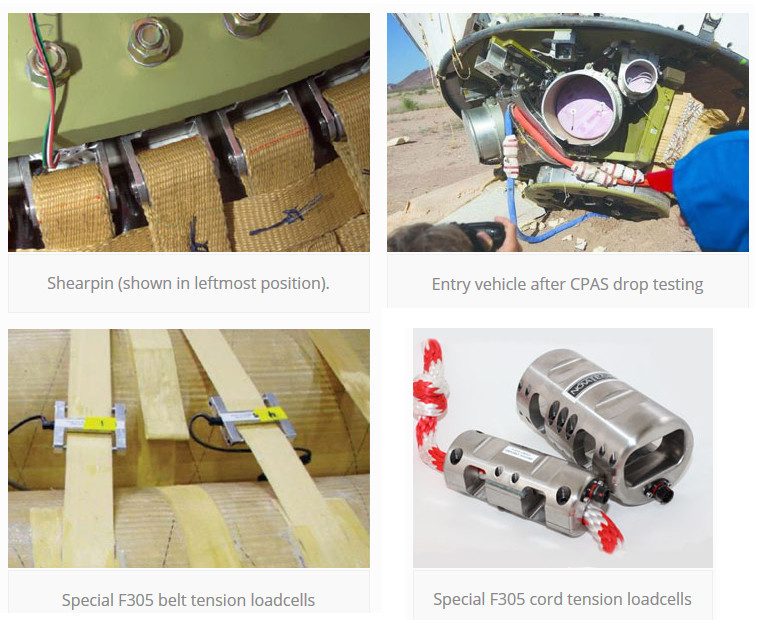 Shearpin (shown in leftmost position).

Entry vehicle after CPAS drop testing

NOVATECH

Special F305 belt tension loadcells

Special F305 cord tension loadcells