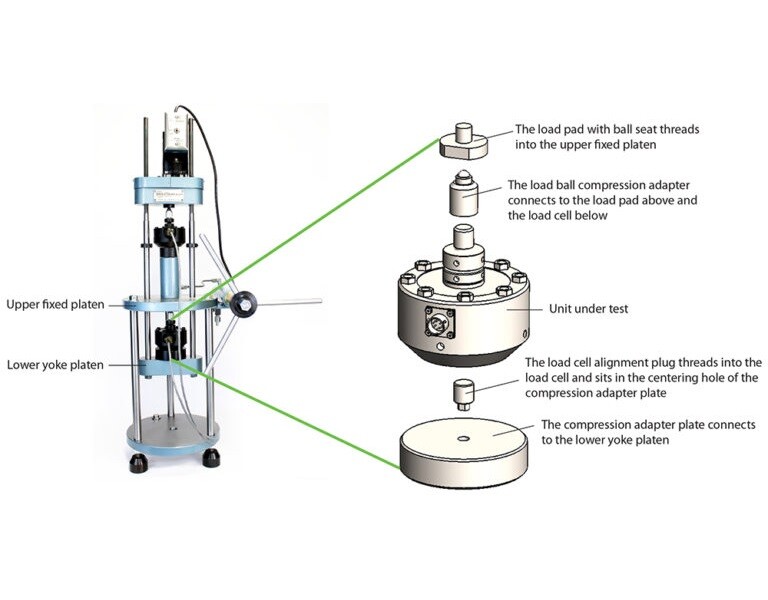 Upper fixed platen

Lower yoke platen

The load pad with ball seat threads into the upper fixed platen

The load ball compression adapter connects to the load pad above and the load cell below

Unit under test

The load cell alignment plug threads into the load cell and sits in the centering hole of the compression adapter plate

The compression adapter plate connects to the lower yoke platen